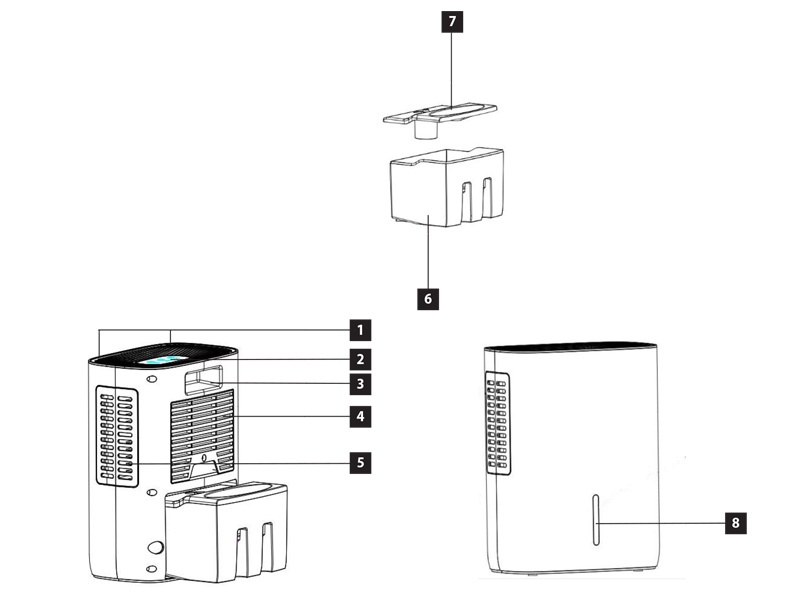 7

6

1

2

3

4

5

8